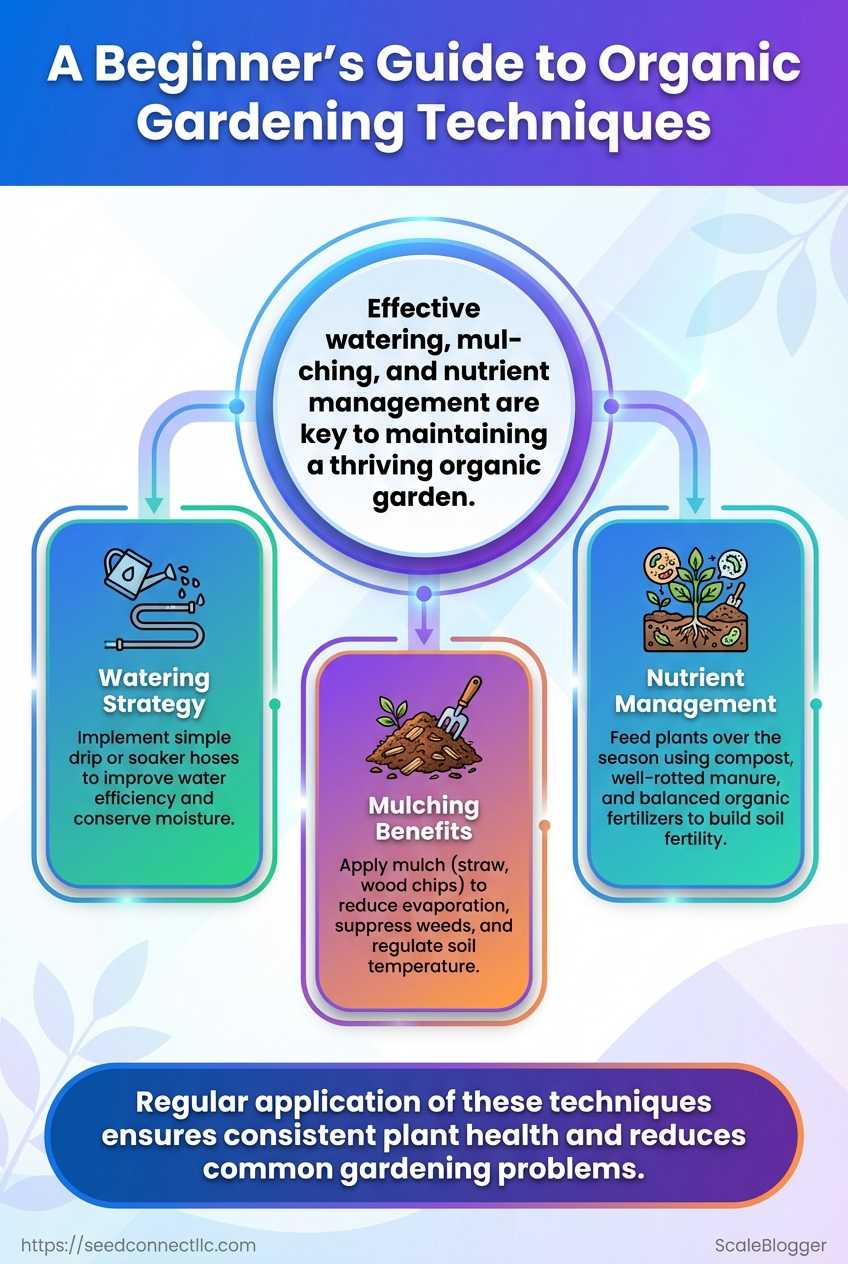 A Beginner's Guide to Organic Gardening Techniques

Effective watering, mulching, and nutrient management are key to maintaining a thriving organic garden.

Watering Strategy

Implement simple drip or soaker hoses to improve water efficiency and conserve moisture.

Mulching Benefits

Apply mulch (straw, wood chips) to reduce evaporation, suppress weeds, and regulate soil temperature.

Nutrient Management

Feed plants over the season using compost, well-rotted manure, and balanced organic fertilizers to build soil fertility.

Regular application of these techniques ensures consistent plant health and reduces common gardening problems.

https://seedconnectllc.com

ScaleBlogger