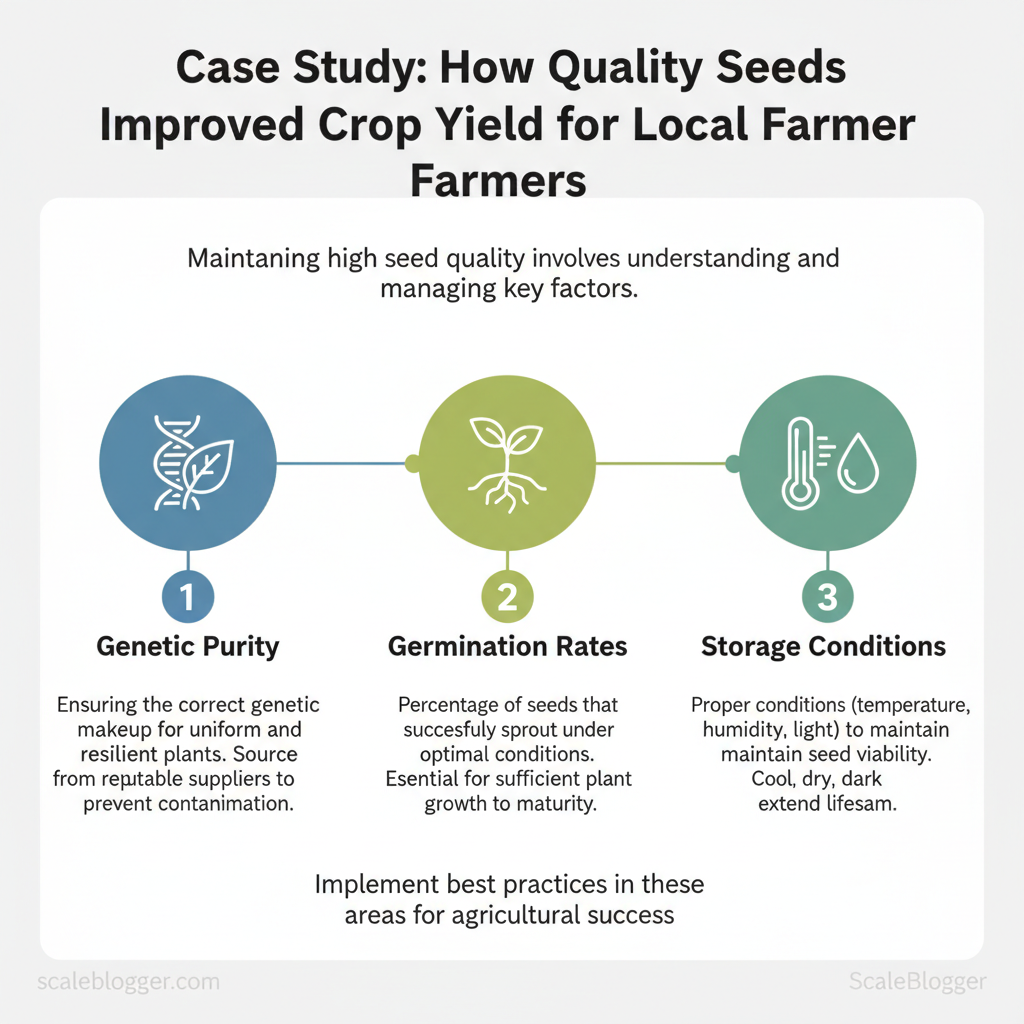 Case Study: How Quality Seeds Improved Crop Yield for Local Farmer Farmers

Maintaning high seed quality involves understanding and managing key factors.

1
Genetic Purity

Ensuring the correct genetic makeup for uniform and resilient plants. Source from reputable suppliers to prevent contanimation.

2
Germination Rates

Percentage of seeds that succesfuly sprout under optimal conditions. Esential for sufficient plant growth to maturity.

3
Storage Conditions

Proper conditions (temperature, humidity, light) to maintain maintain seed viability. Cool, dry, dark extend lifesam.

Implement best practices in these areas for agricultural success

scaleblogger.com

ScaleBlogger