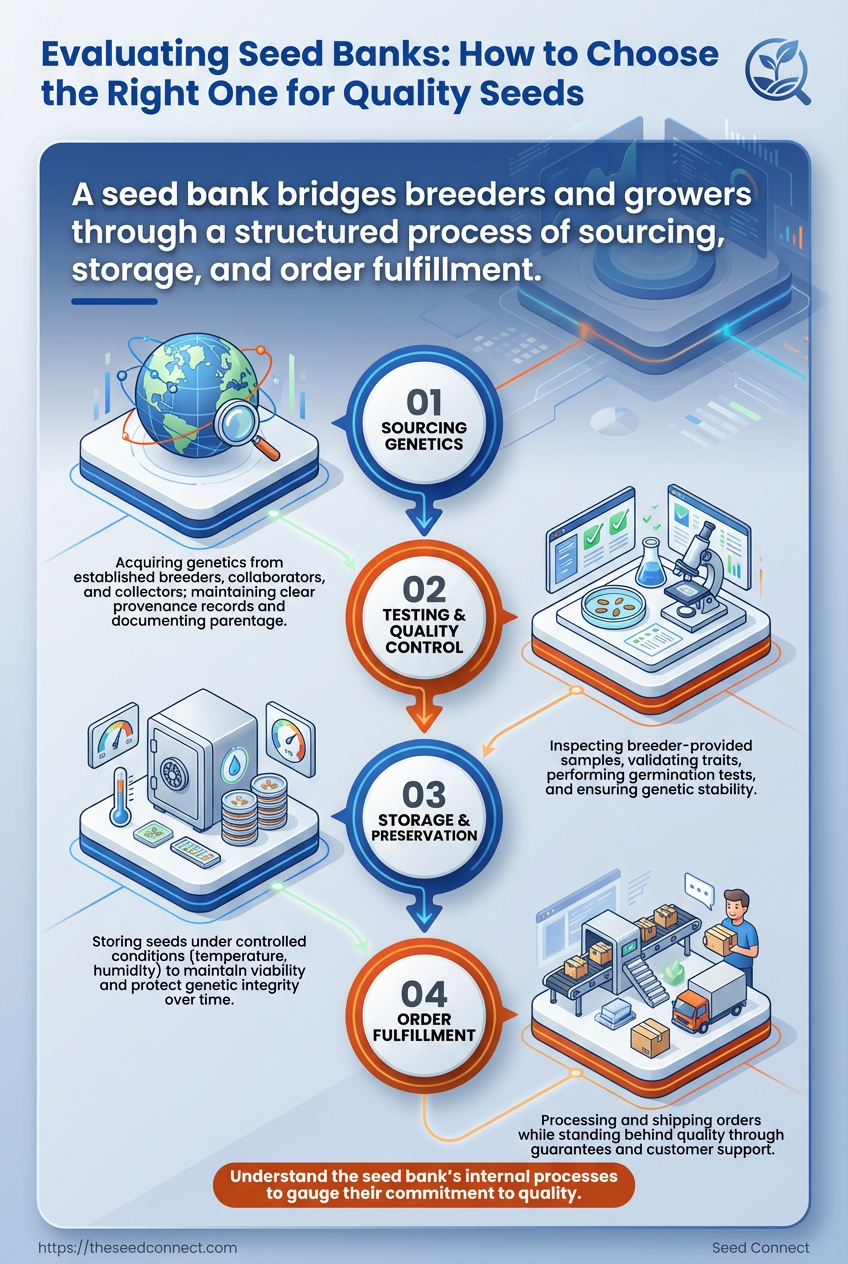 Evaluating Seed Banks: How to Choose the Right One for Quality Seeds

A seed bank bridges breeders and growers through a structured process of sourcing, storage, and order fulfillment.

01
SOURCING GENETICS

Acquiring genetics from established breeders, collaborators, and collectors; maintaining clear provenance records and documenting parentage.

02
TESTING & QUALITY CONTROL

Inspecting breeder-provided samples, validating traits, performing germination tests, and ensuring genetic stability.

03
STORAGE & PRESERVATION

Storing seeds under controlled conditions (temperature, humidity) to maintain viability and protect genetic integrity over time.

04
ORDER FULFILLMENT

Processing and shipping orders while standing behind quality through guarantees and customer support.

Understand the seed bank's internal processes to gauge their commitment to quality.

https://theseedconnect.com

Seed Connect